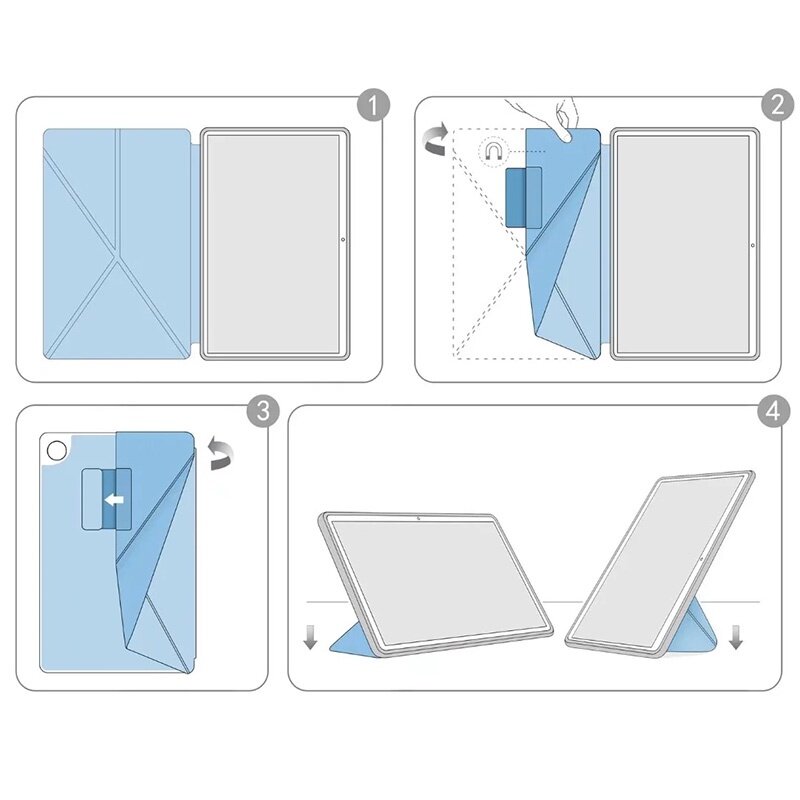 1

2

3

4